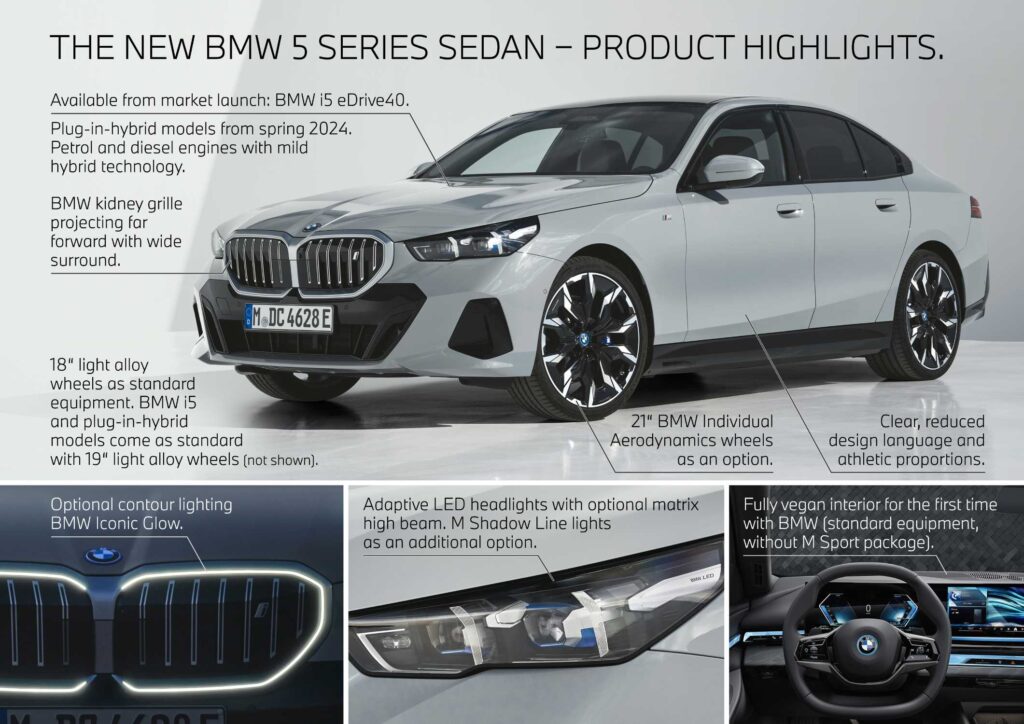 THE NEW BMW 5 SERIES SEDAN – PRODUCT HIGHLIGHTS.

Available from market launch: BMW i5 eDrive40.

Plug-in-hybrid models from spring 2024. Petrol and diesel engines with mild hybrid technology.

BMW kidney grille projecting far forward with wide surround.

M DC 4628 E

18" light alloy wheels as standard equipment. BMW i5 and plug-in-hybrid models come as standard with 19" light alloy wheels (not shown).

21" BMW Individual Aerodynamics wheels as an option.

Clear, reduced design language and athletic proportions.

Optional contour lighting BMW Iconic Glow.

Adaptive LED headlights with optional matrix high beam. M Shadow Line lights as an additional option.

BMW LED

Fully vegan interior for the first time with BMW (standard equipment, without M Sport package).